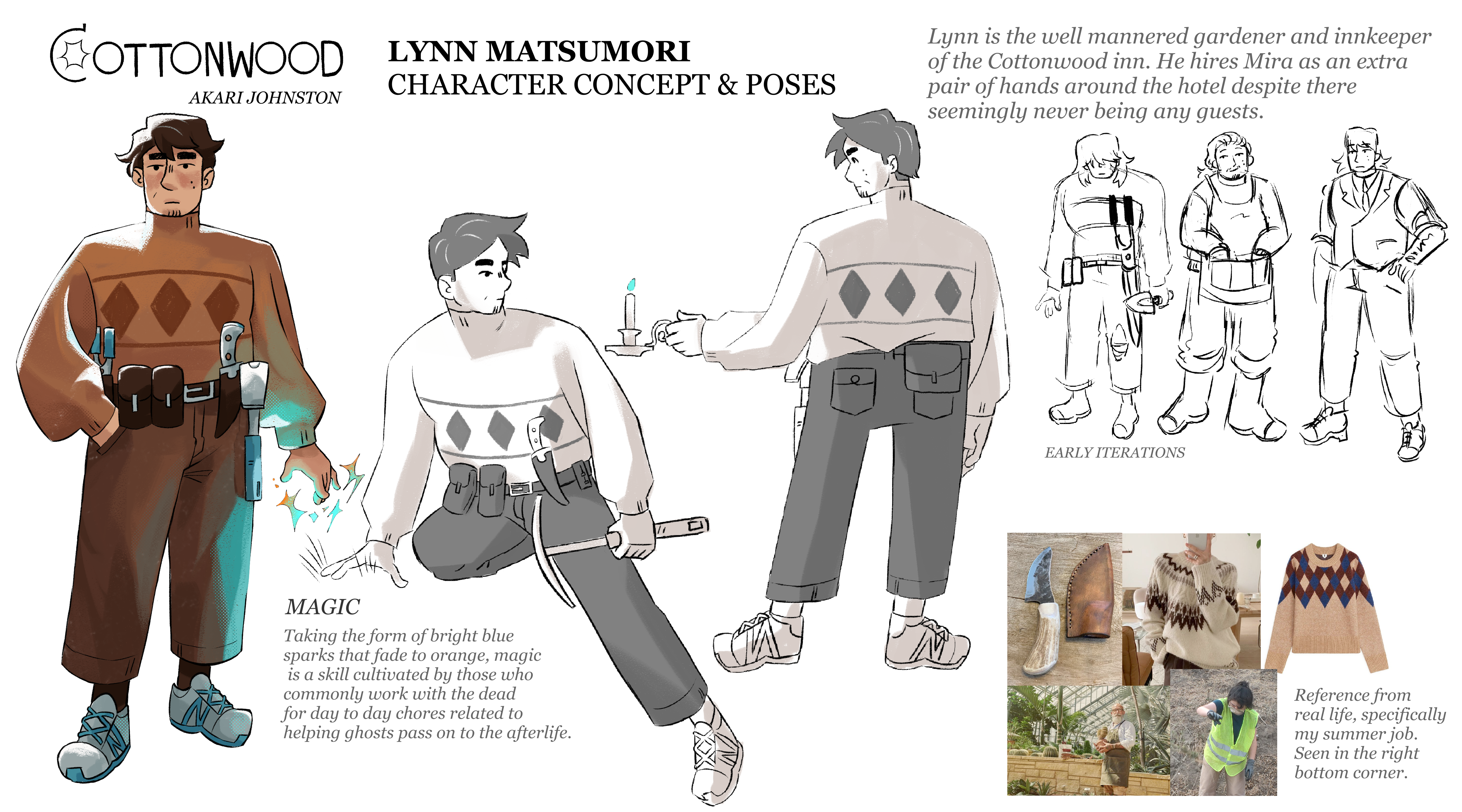 COTTONWOOD
AKARI JOHNSTON

LYNN MATSUMORI
CHARACTER CONCEPT & POSES

Lynn is the well mannered gardener and innkeeper of the Cottonwood inn. He hires Mira as an extra pair of hands around the hotel despite there seemingly never being any guests.

EARLY ITERATIONS

MAGIC
Taking the form of bright blue sparks that fade to orange, magic is a skill cultivated by those who commonly work with the dead for day to day chores related to helping ghosts pass on to the afterlife.

Reference from real life, specifically my summer job. Seen in the right bottom corner.